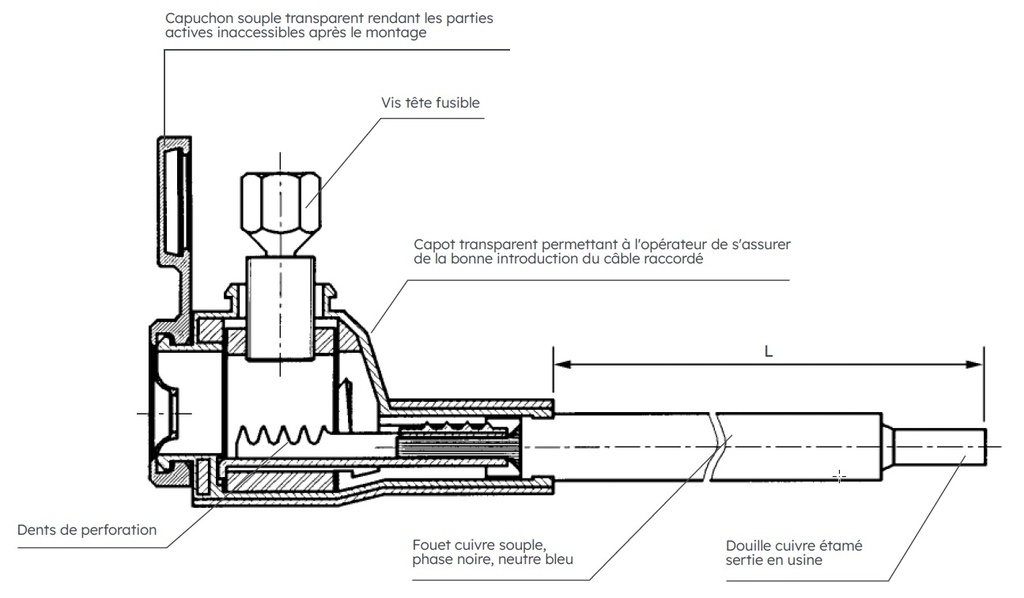 Capuchon souple transparent rendant les parties actives inaccessibles après le montage

Vis tête fusible

Capot transparent permettant à l'opérateur de s'assurer de la bonne introduction du câble raccordé

L

Dents de perforation

Fouet cuivre souple, phase noire, neutre bleu

Douille cuivre étamé sertie en usine