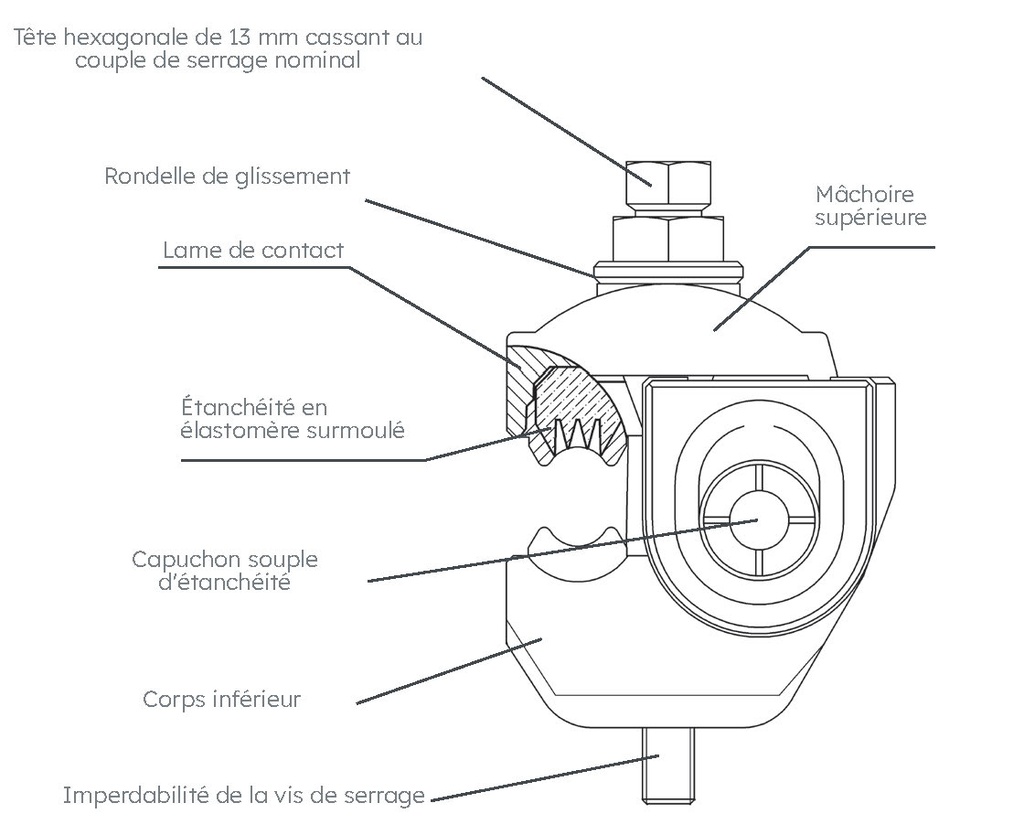 Tête hexagonale de 13 mm cassant au couple de serrage nominal

Rondelle de glissement

Mâchoire supérieure

Lame de contact

Étanchéité en élastomère surmoulé

Capuchon souple d'étanchéité

Corps inférieur

Imperdabilité de la vis de serrage