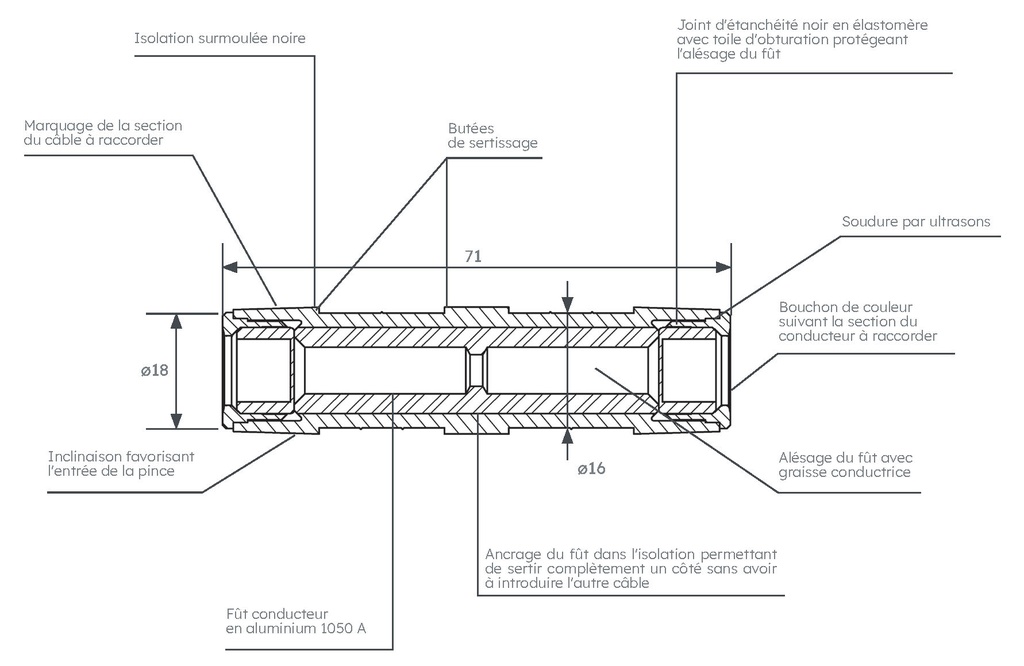 Isolation surmoulée noire

Joint d'étanchéité noir en élastomère avec toile d'obturation protégeant l'alésage du fût

Marquage de la section du câble à raccorder

Butées de sertissage

Soudure par ultrasons

71

Bouchon de couleur suivant la section du conducteur à raccorder

ø18

Inclinaison favorisant l'entrée de la pince

ø16

Alésage du fût avec graisse conductrice

Ancrage du fût dans l'isolation permettant de sertir complètement un côté sans avoir à introduire l'autre câble

Fût conducteur en aluminium 1050 A